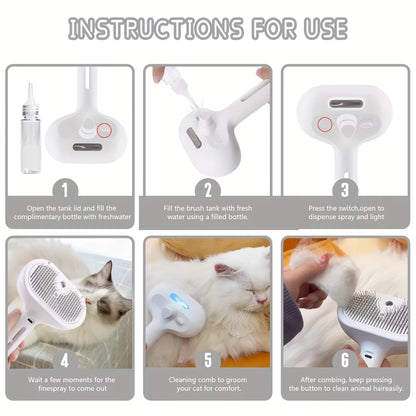 INSTRUCTIONS FOR USE

1

Open the tank lid and fill the complimentary bottle with freshwater

2

Fill the brush tank with fresh water using a filled bottle.

3

Press the switch,open to dispense spray and light

4

Wait a few moments for the finespray to come out

5

Cleaning comb to groom your cat for comfort.

6

After combing, keep pressing the button to clean animal haireasily.