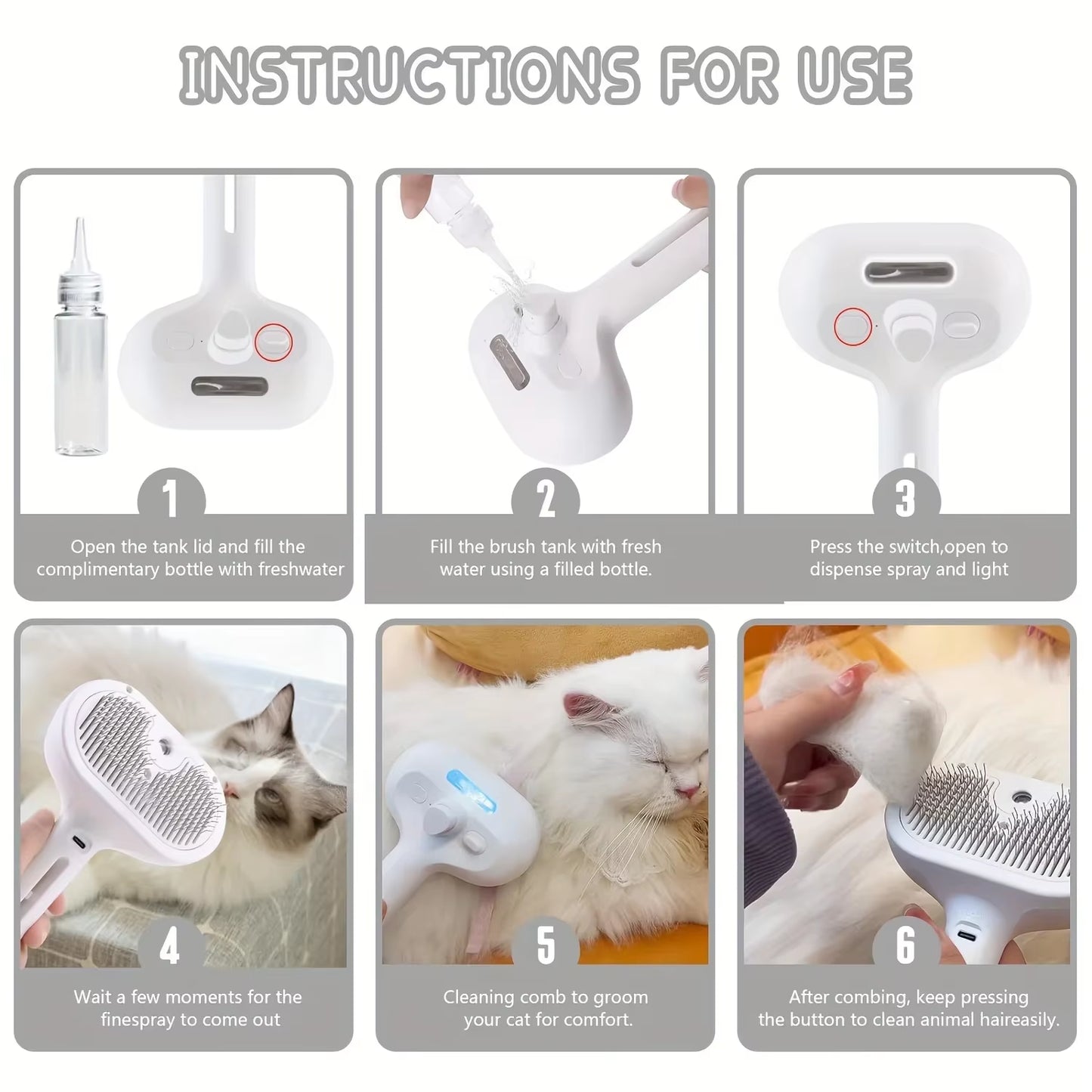 INSTRUCTIONS FOR USE

1

Open the tank lid and fill the complimentary bottle with freshwater

2

Fill the brush tank with fresh water using a filled bottle.

3

Press the switch,open to dispense spray and light

4

Wait a few moments for the finespray to come out

5

Cleaning comb to groom your cat for comfort.

6

After combing, keep pressing the button to clean animal haireasily.